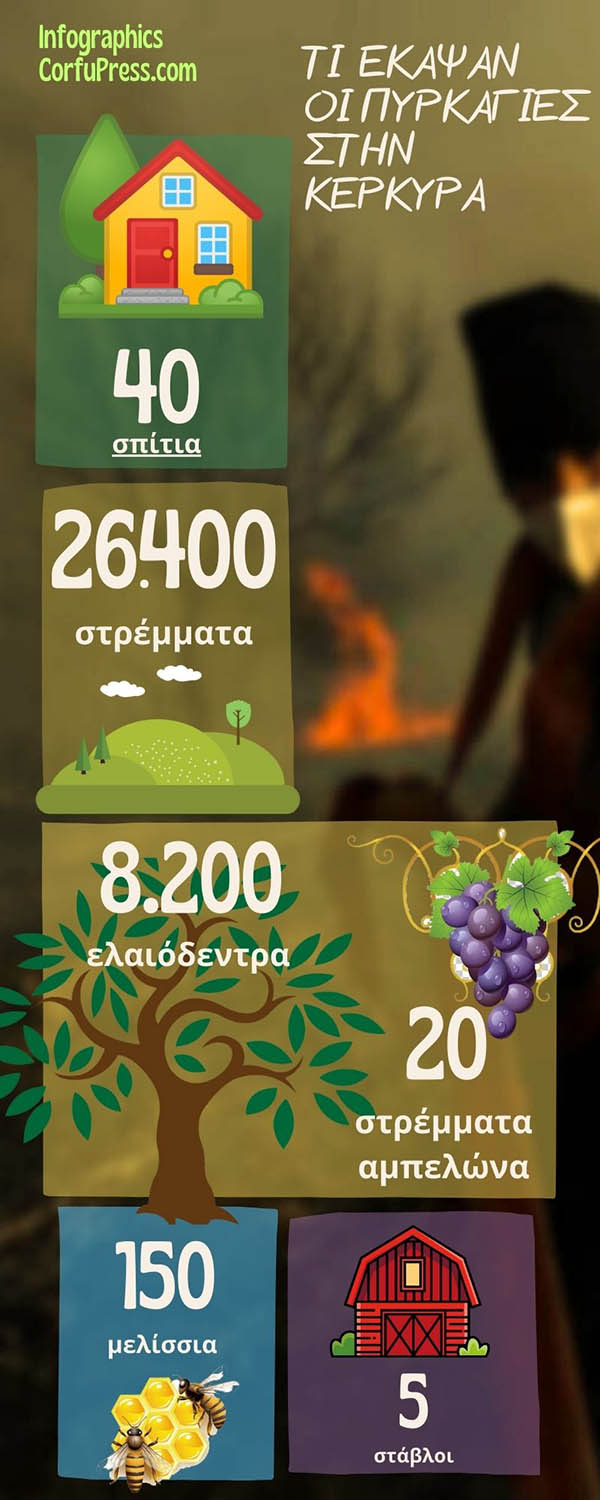 Infographics
CorfuPress.com

ΤΙ ΕΚΑΨΑΝ ΟΙ ΠΥΡΚΑΓΙΕΣ ΣΤΗΝ ΚΕΡΚΥΡΑ

40
σπίτια

26.400
στρέμματα

8.200
ελαιόδεντρα

20
στρέμματα αμπελώνα

150
μελίσσια

5
στάβλοι